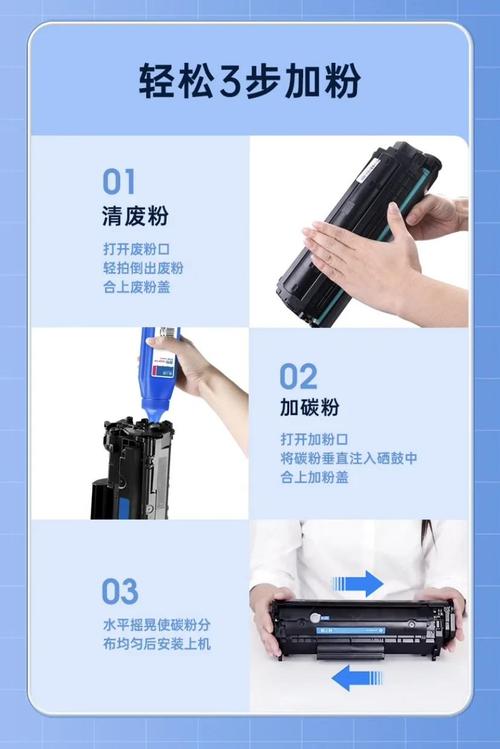 轻松3步加粉

01
清废粉
打开废粉口
轻拍倒出废粉
合上废粉盖

02
加碳粉
打开加粉口
将碳粉垂直注入硒鼓中
合上加粉盖

03
水平摇晃使碳粉分布均匀后安装上机